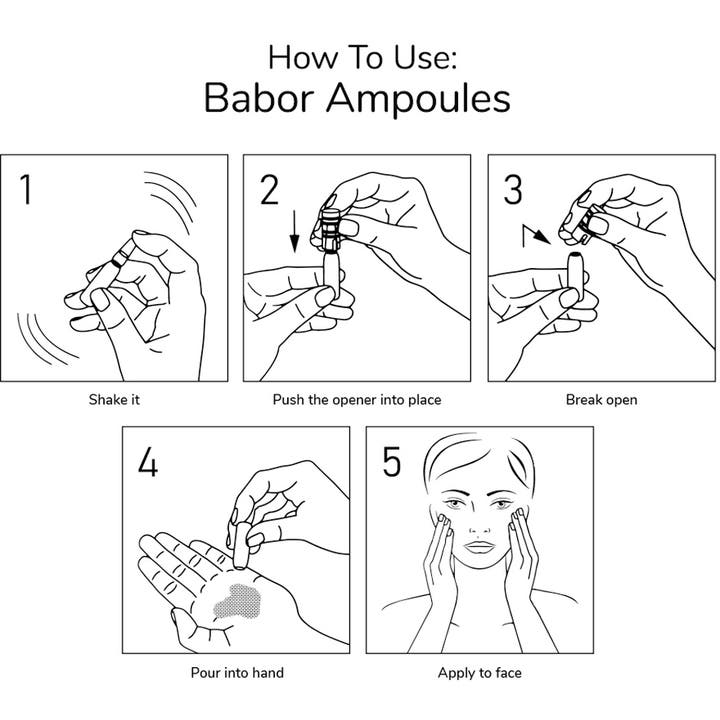 How To Use:
Babor Ampoules

1

Shake it

2

Push the opener into place

3

Break open

4

Pour into hand

5

Apply to face